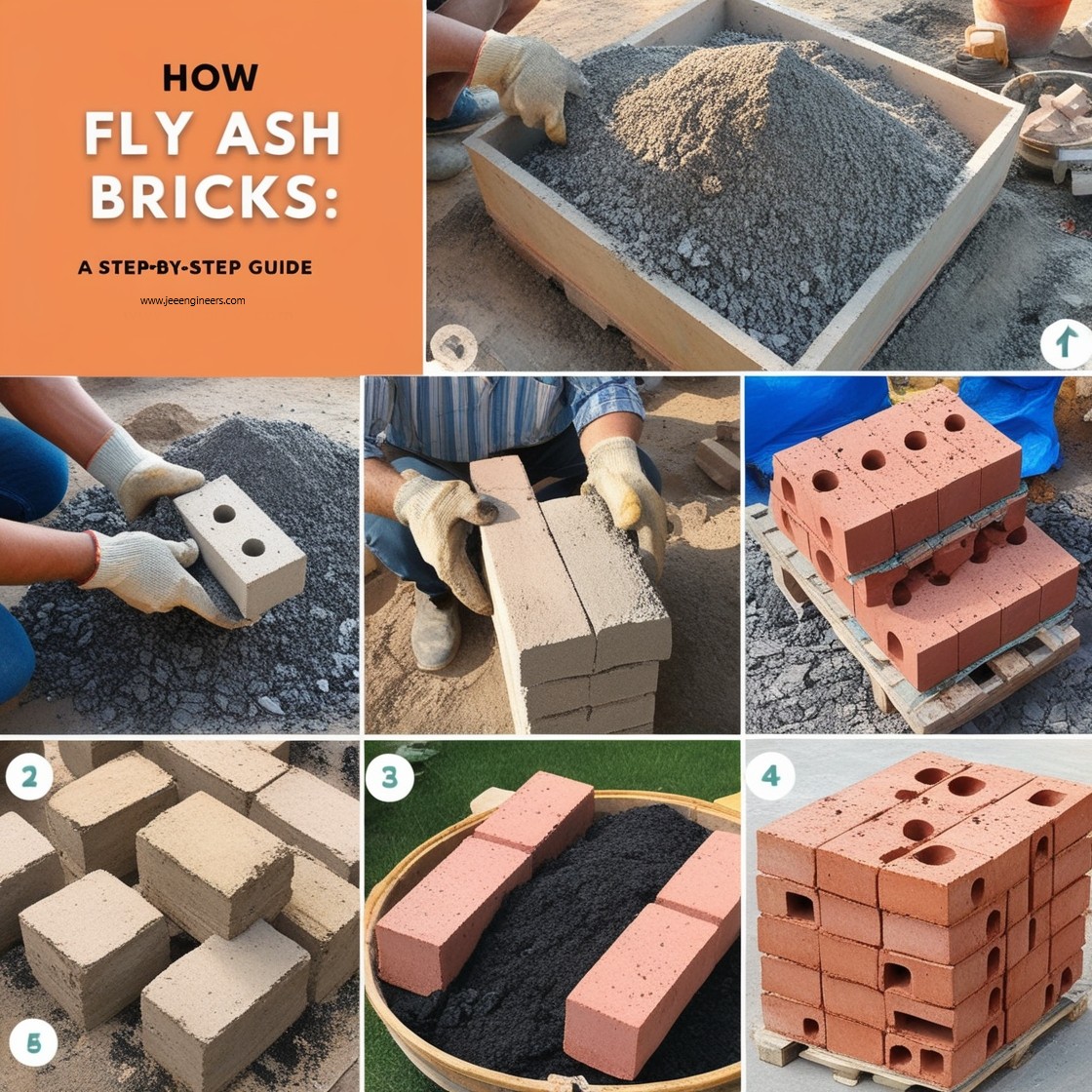 HOW
FLY ASH
BRICKS:

A STEP-BY-STEP GUIDE

www.jeeengineers.com

2

3

4

5